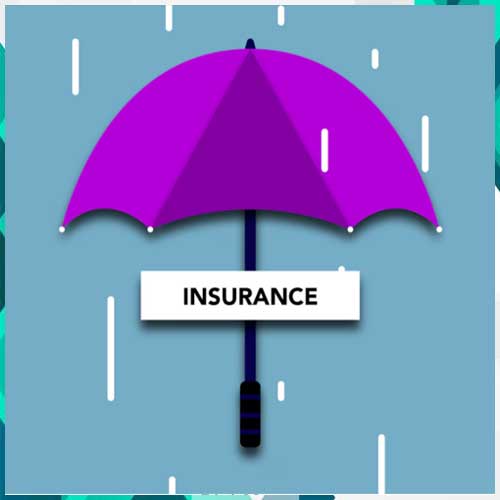 INSURANCE