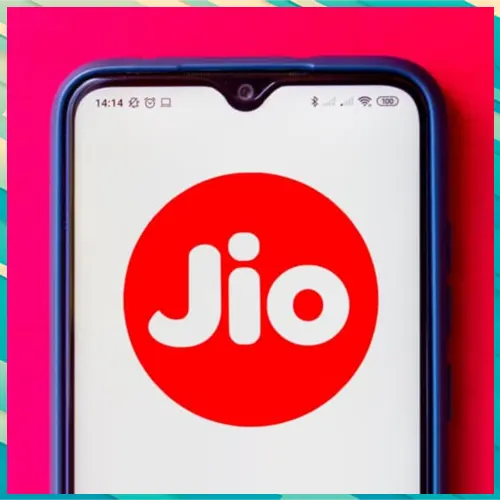 14:14

100

Jio