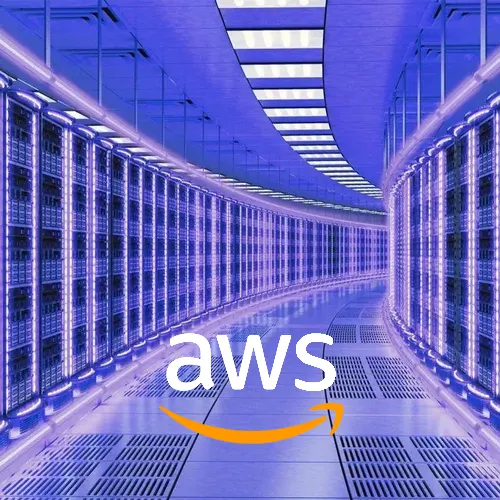 aws