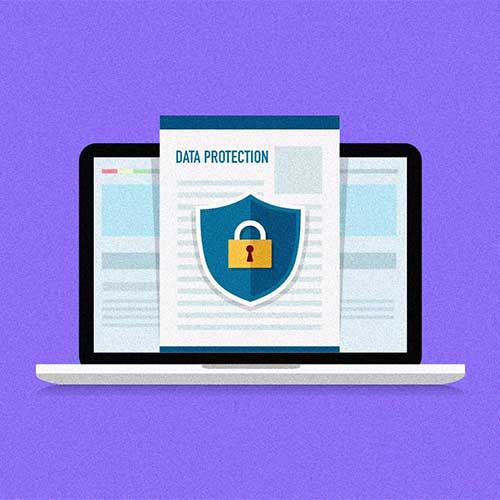 DATA PROTECTION