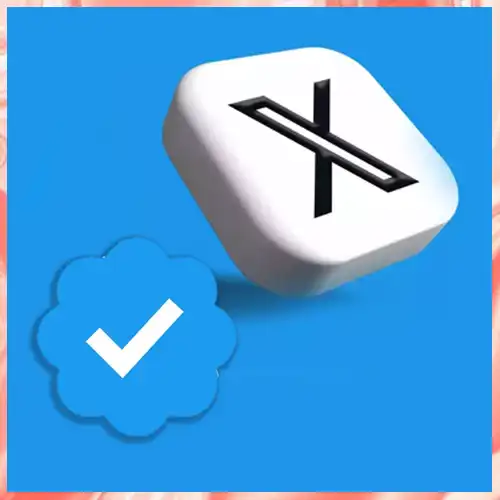 X