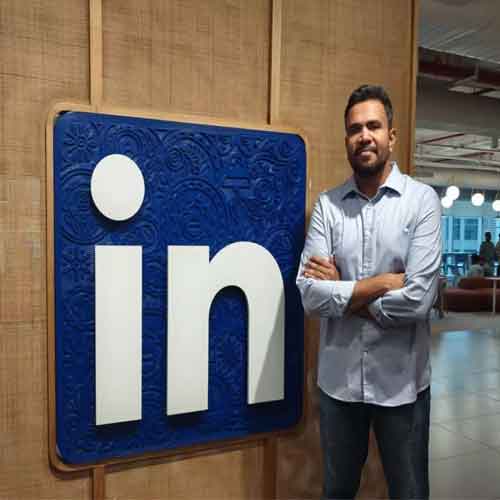 in