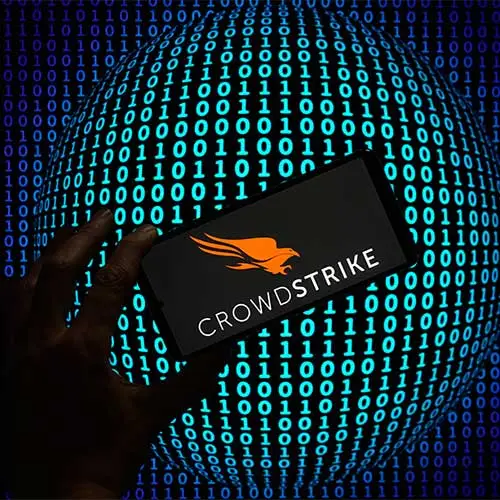 CROWDSTRIKE