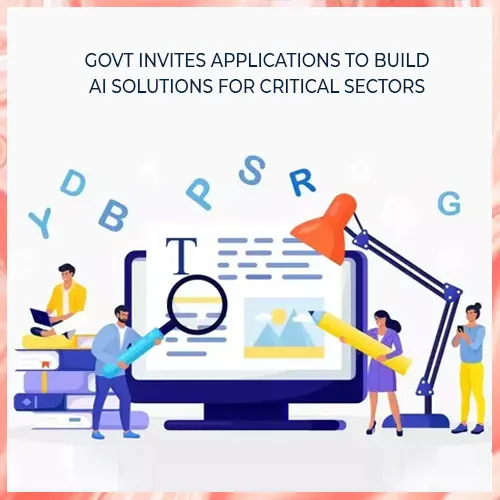 GOVT INVITES APPLICATIONS TO BUILD AI SOLUTIONS FOR CRITICAL SECTORS

Y D B P S R G

T