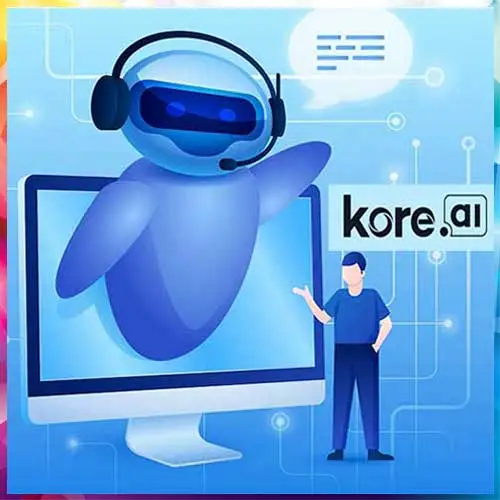 kore.ai