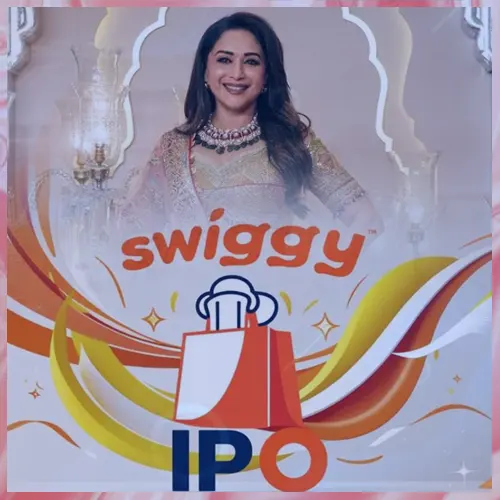 swiggy™

IPO