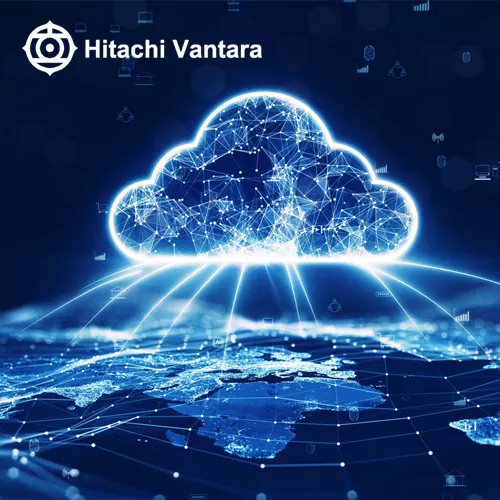 Hitachi Vantara