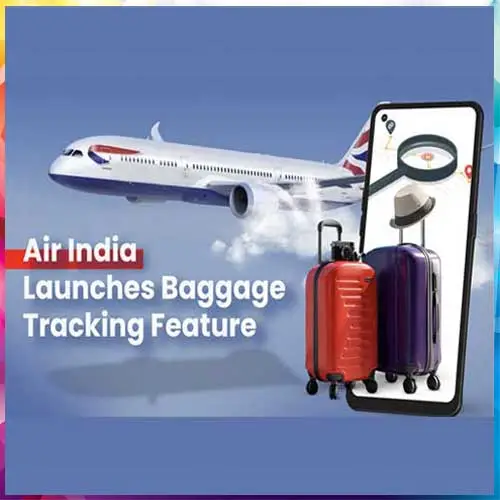 Air India
Launches Baggage Tracking Feature