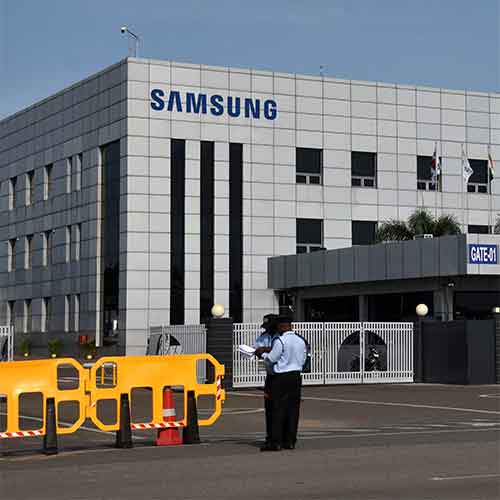 SAMSUNG

GATE-01