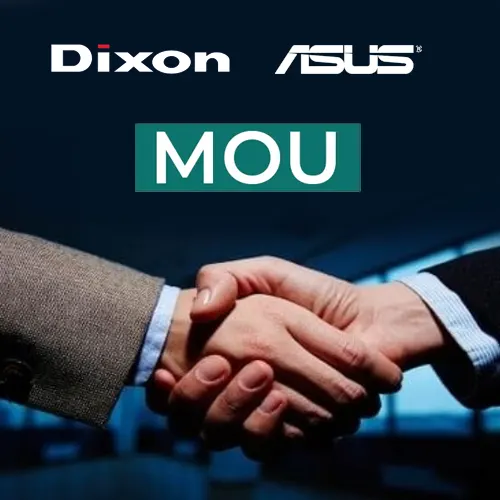 Dixon ASUS

MOU