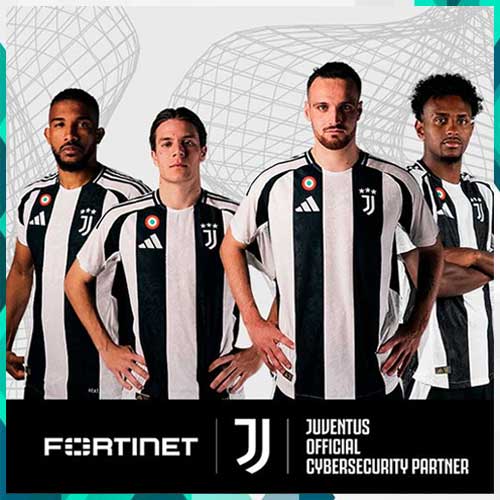 FORTINET

JUVENTUS
OFFICIAL
CYBERSECURITY PARTNER