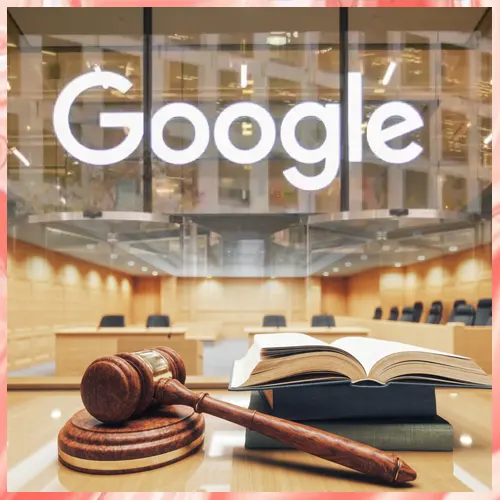 Google