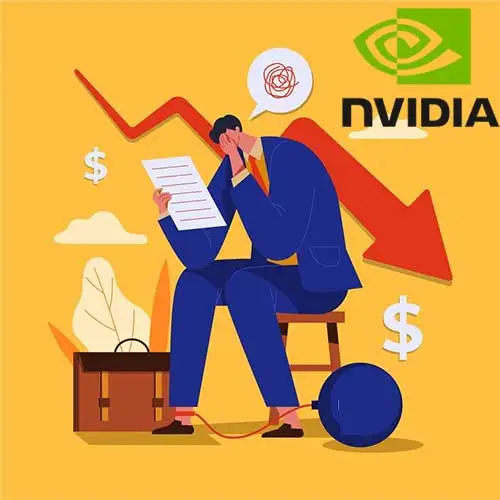 NVIDIA

$

$