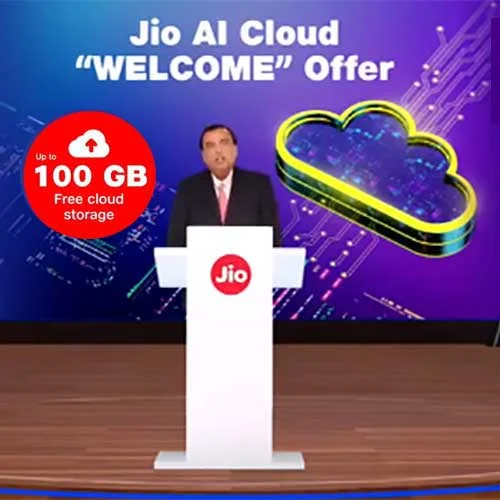 Jio AI Cloud
"WELCOME" Offer

Up to
100 GB
Free cloud
storage

Jio