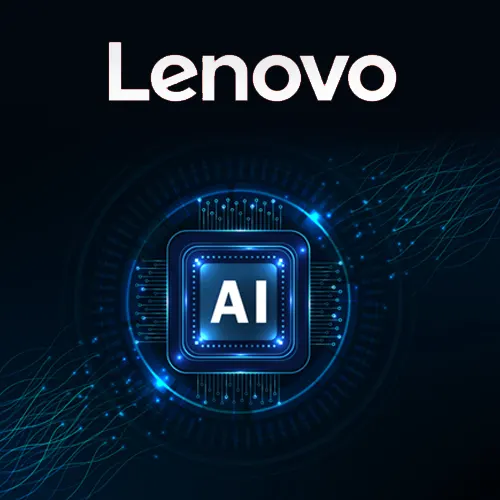 Lenovo

AI