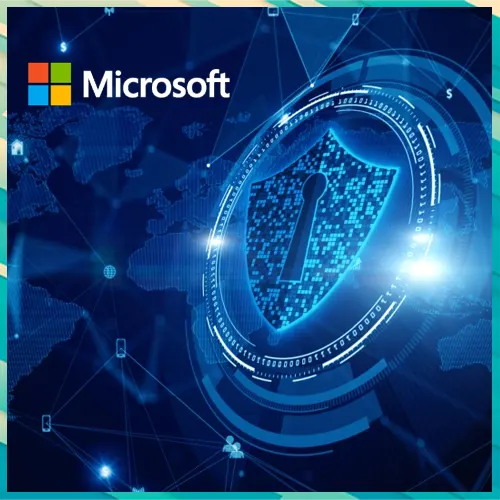 Microsoft