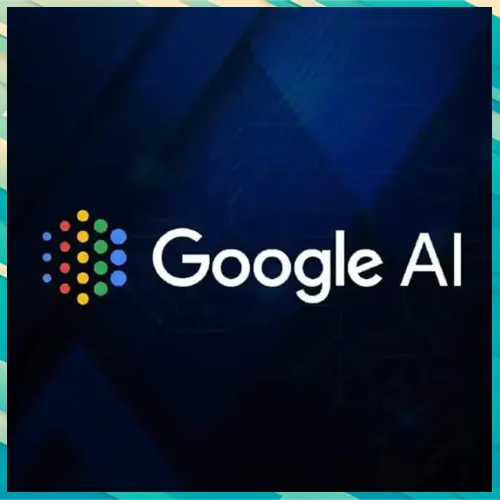 Google AI