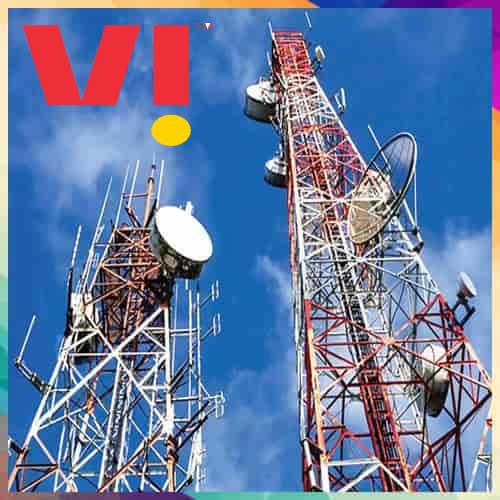 VI