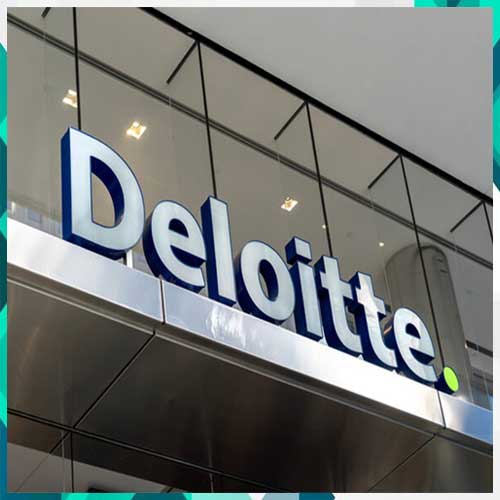 Deloitte.