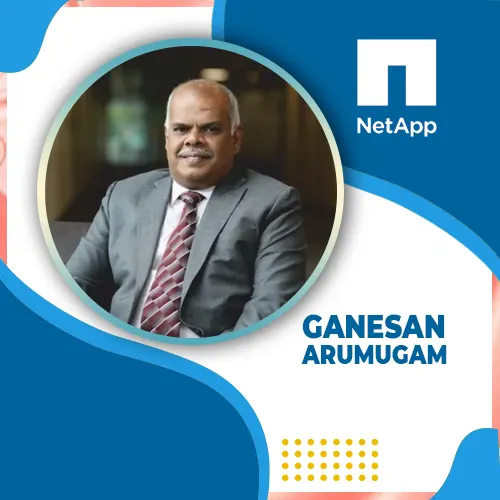 NetApp

GANESAN
ARUMUGAM