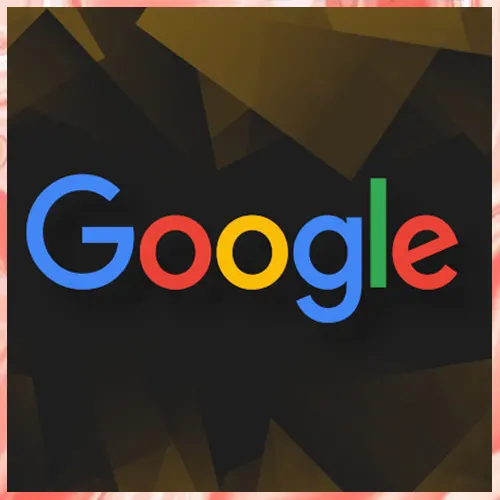 Google