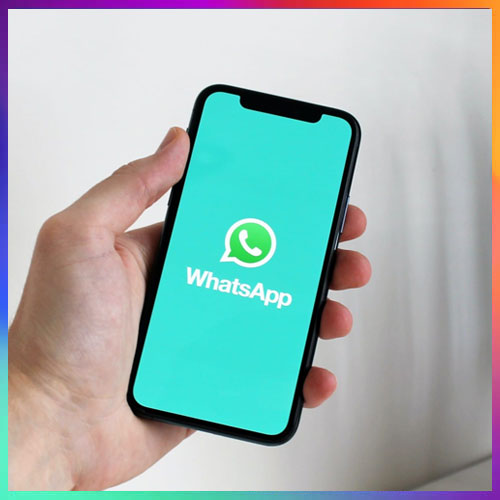 WhatsApp