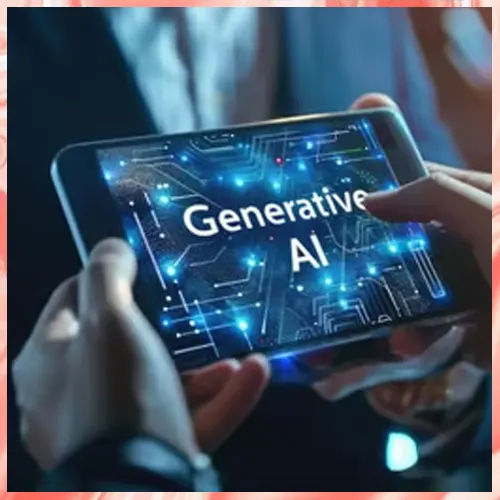 Generative AI