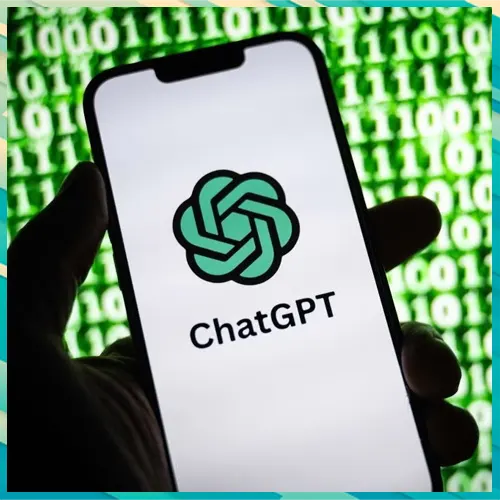 ChatGPT