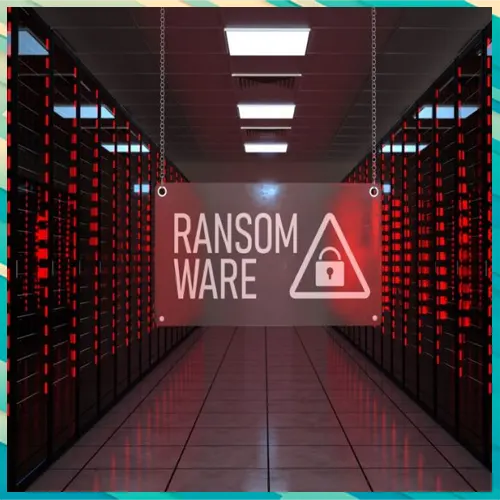 RANSOM
WARE