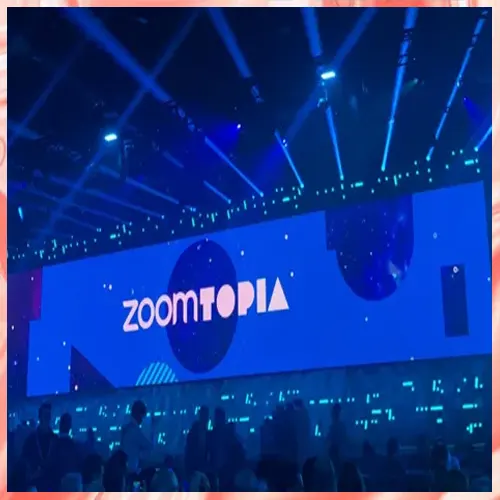 zoomTOPIA