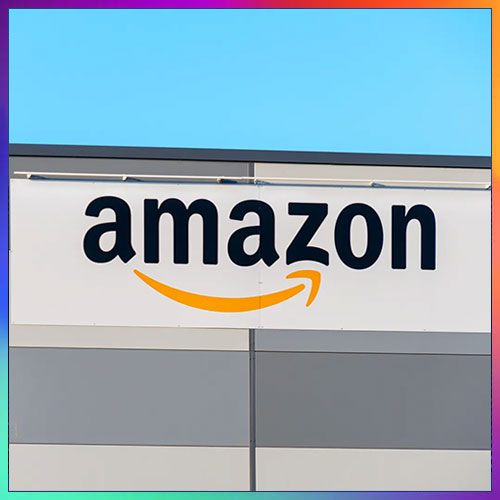 amazon