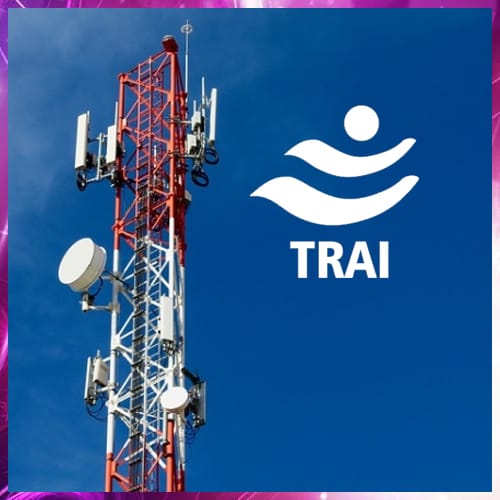 TRAI