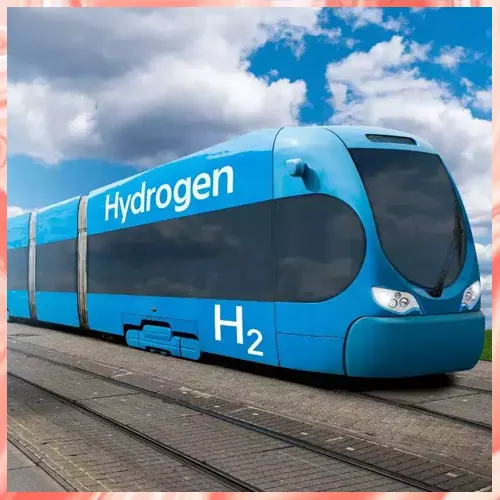 Hydrogen

$H_2$