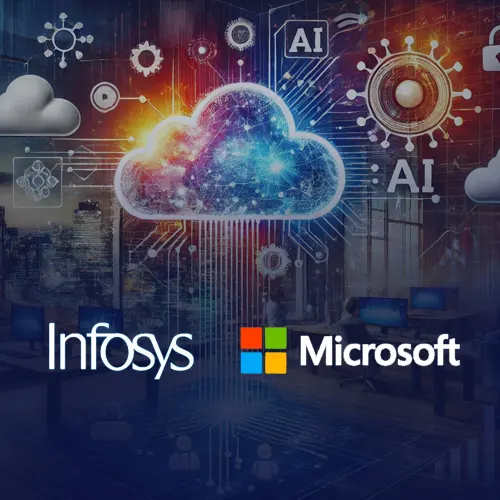 AI

AI

Infosys

Microsoft