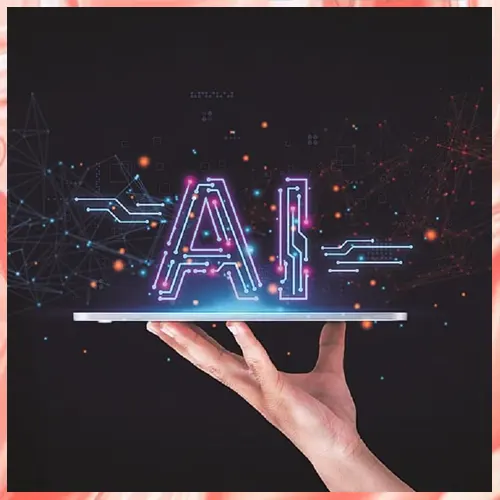 AI