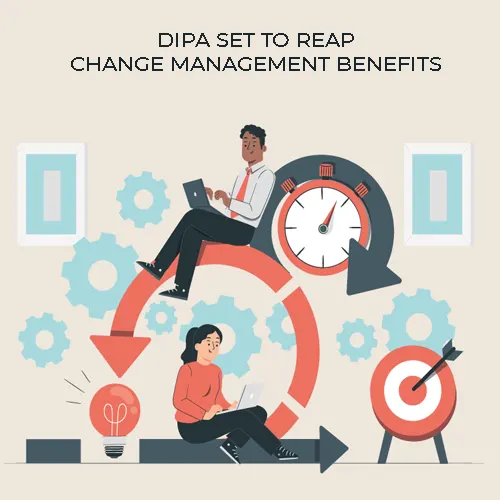 DIPA SET TO REAP
CHANGE MANAGEMENT BENEFITS