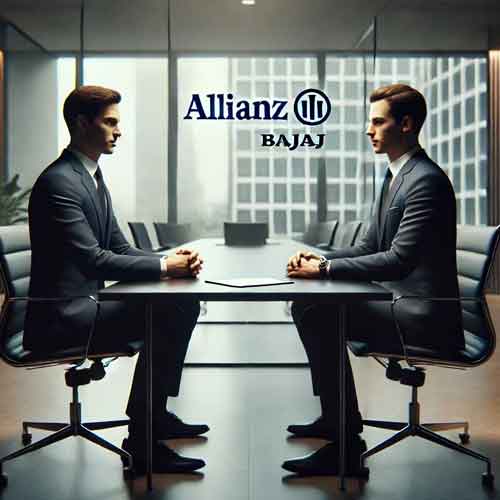 Allianz
BAJAJ