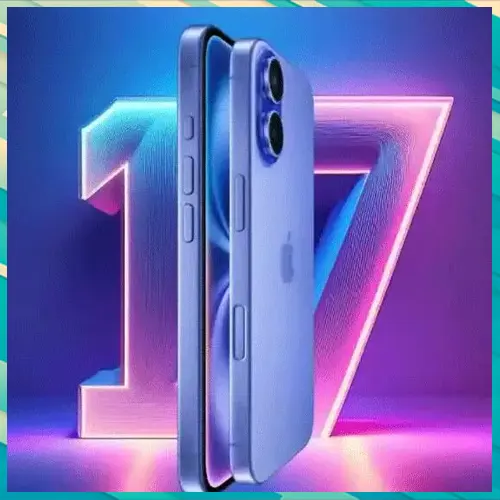 17