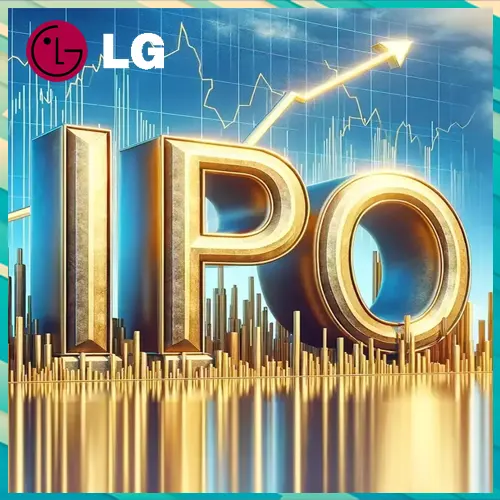 LG

IPO