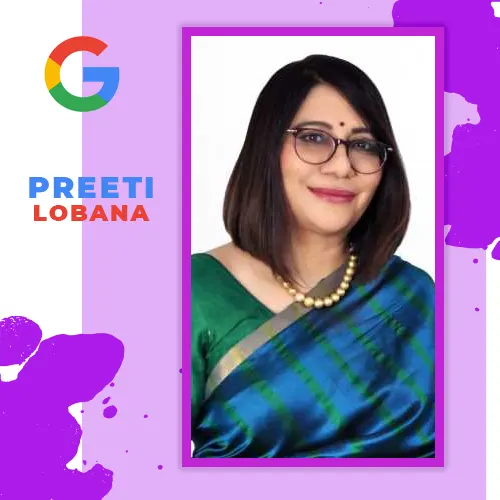 G

PREETI
LOBANA