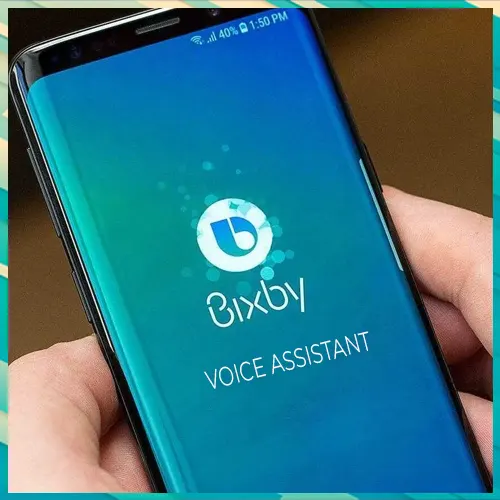 40% 1:50 PM

Bixby

VOICE ASSISTANT