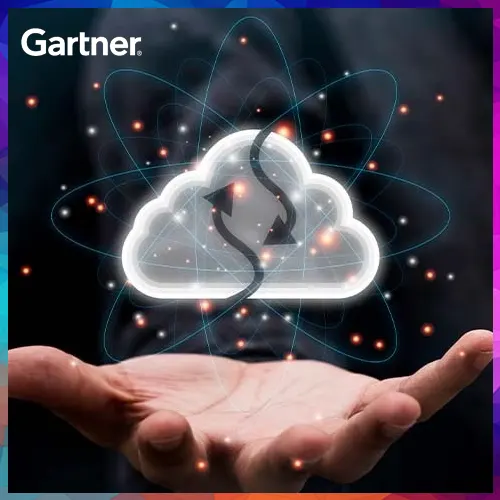 Gartner.