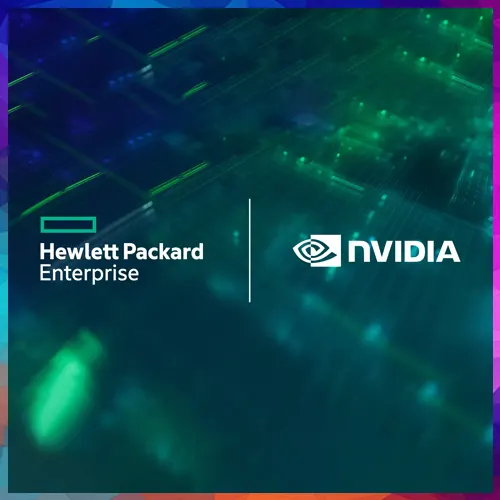 Hewlett Packard Enterprise

NVIDIA