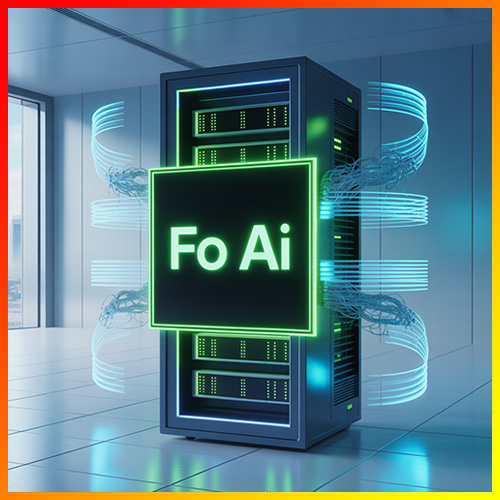 Fo Ai