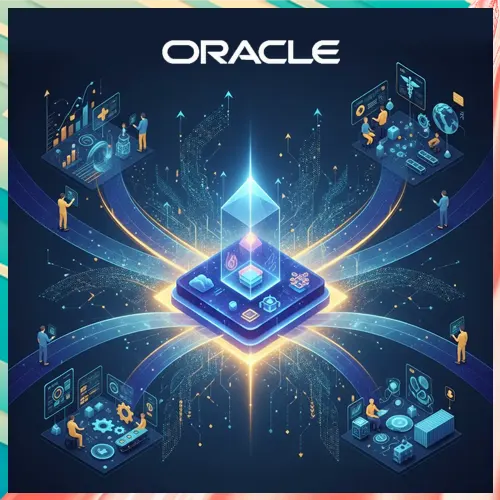 ORACLE