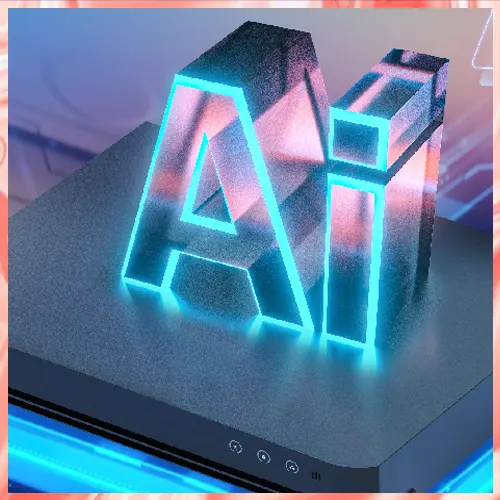 Ai