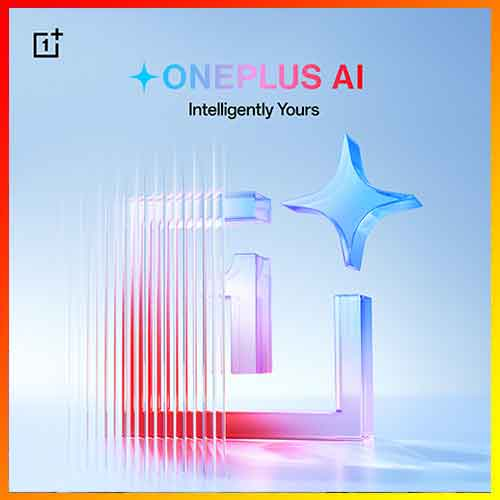 1+

ONEPLUS AI
Intelligently Yours