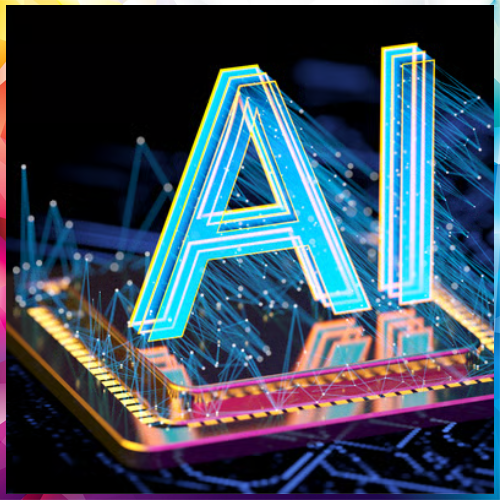 AI