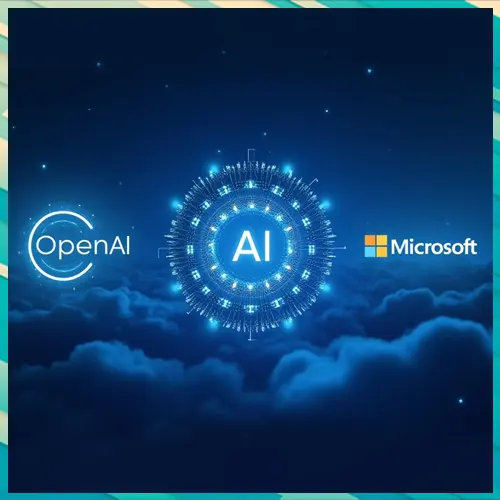 OpenAI

AI

Microsoft