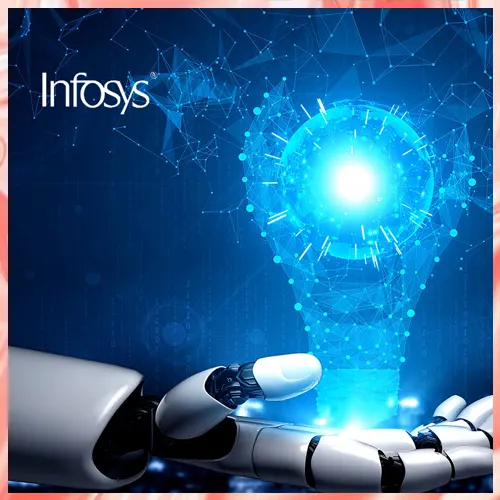 Infosys®